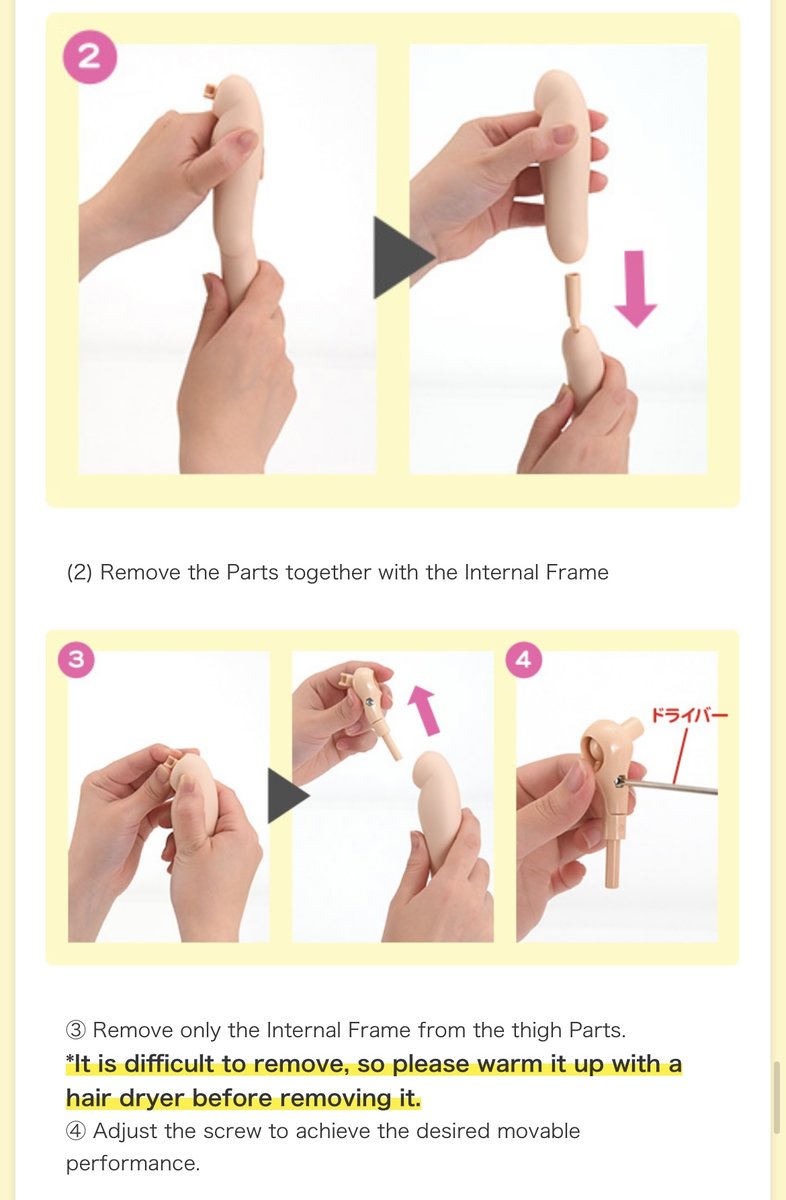 2

(2) Remove the Parts together with the Internal Frame

3

4

ドライバー

③ Remove only the Internal Frame from the thigh Parts.
*It is difficult to remove, so please warm it up with a hair dryer before removing it.
④ Adjust the screw to achieve the desired movable performance.